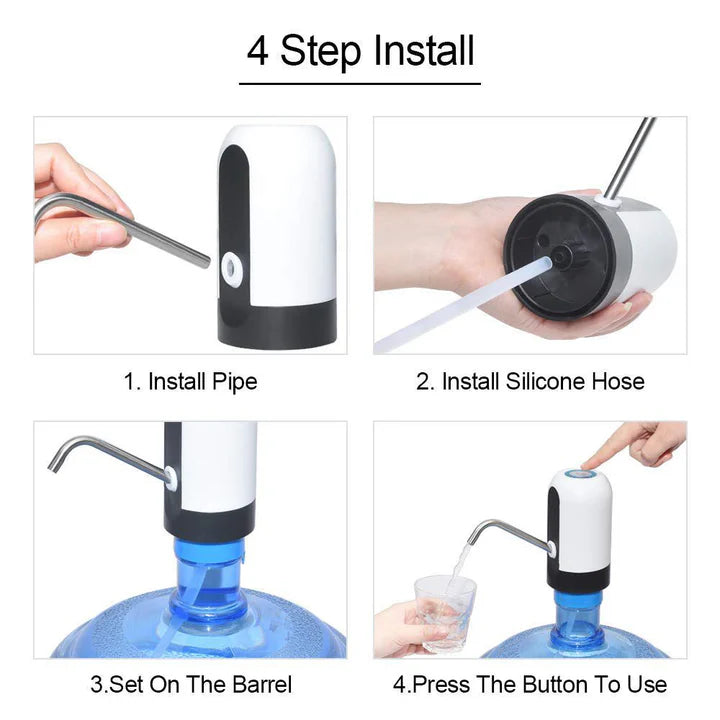 4 Step Install

1. Install Pipe

2. Install Silicone Hose

3.Set On The Barrel

4.Press The Button To Use