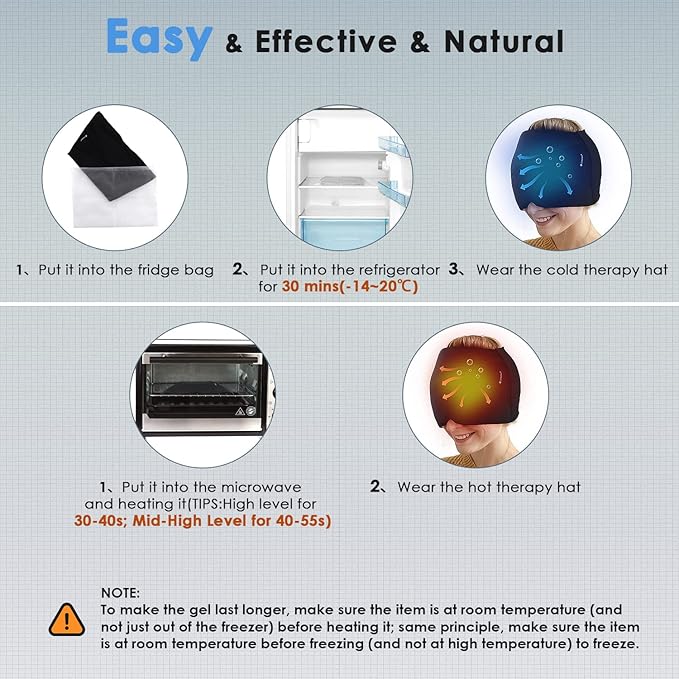 Easy & Effective & Natural

1、Put it into the fridge bag

2、Put it into the refrigerator for 30 mins(-14~20℃)

3、Wear the cold therapy hat

1、Put it into the microwave and heating it(TIPS:High level for 30-40s; Mid-High Level for 40-55s)

2、Wear the hot therapy hat

NOTE:
To make the gel last longer, make sure the item is at room temperature (and not just out of the freezer) before heating it; same principle, make sure the item is at room temperature before freezing (and not at high temperature) to freeze.