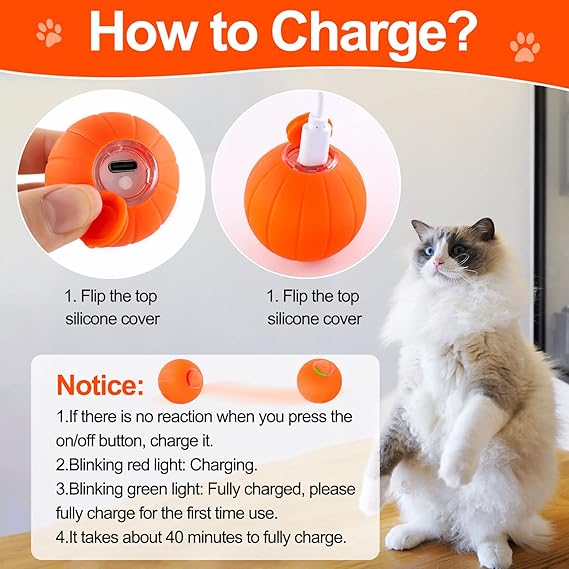 How to Charge?

1. Flip the top silicone cover

1. Flip the top silicone cover

Notice:

1.If there is no reaction when you press the on/off button, charge it.
2.Blinking red light: Charging.
3.Blinking green light: Fully charged, please fully charge for the first time use.
4.It takes about 40 minutes to fully charge.