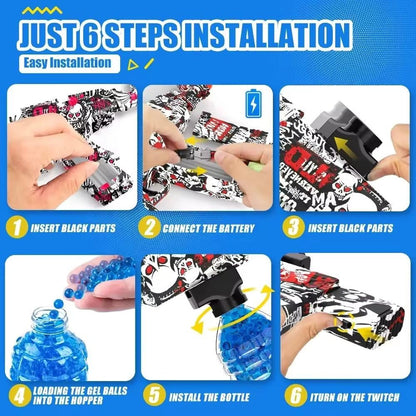 JUST 6 STEPS INSTALLATION

Easy Installation

1 INSERT BLACK PARTS

2 CONNECT THE BATTERY

3 INSERT BLACK PARTS

4 LOADING THE GEL BALLS INTO THE HOPPER

5 INSTALL THE BOTTLE

6 ITURN ON THE TWITCH