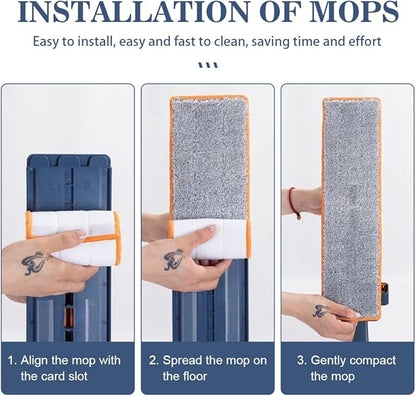 INSTALLATION OF MOPS

Easy to install, easy and fast to clean, saving time and effort

1. Align the mop with the card slot

2. Spread the mop on the floor

3. Gently compact the mop