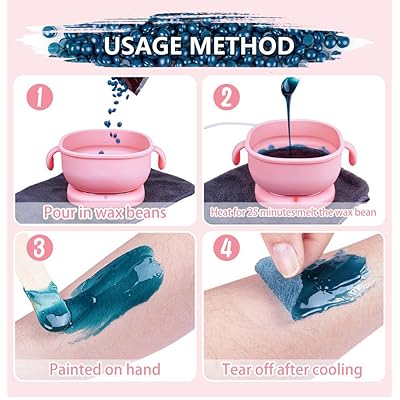 USAGE METHOD

1
Pour in wax beans

2
Heat for 25 minutes melt the wax bean

3
Painted on hand

4
Tear off after cooling